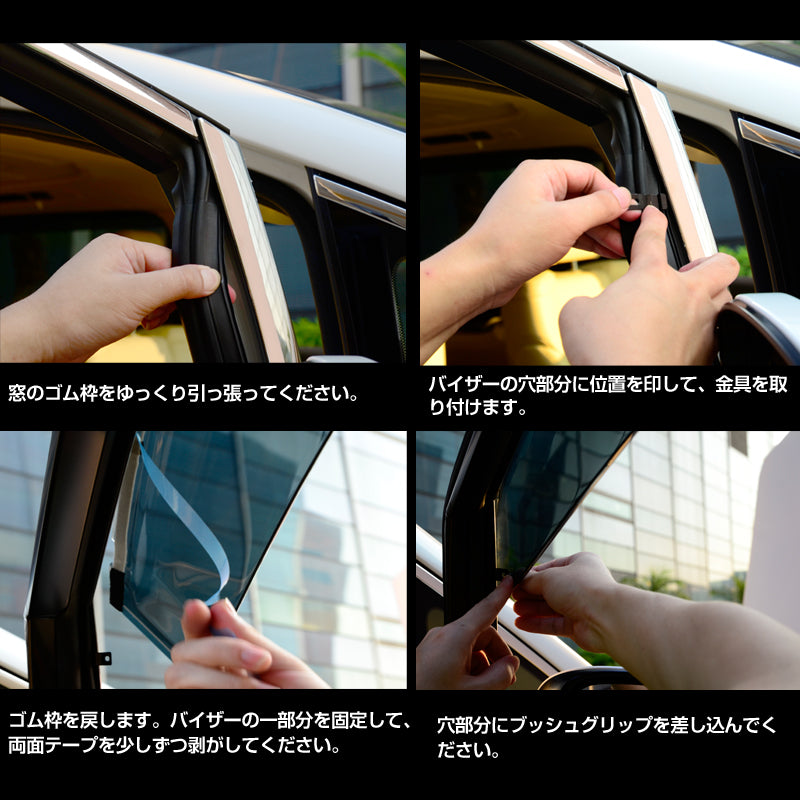 窓のゴム枠をゆっくり引っ張ってください。

バイザーの穴部分に位置を印して、金具を取り付けます。

ゴム枠を戻します。バイザーの一部分を固定して、両面テープを少しずつ剥がしてください。

穴部分にブッシュグリップを差し込んでください。