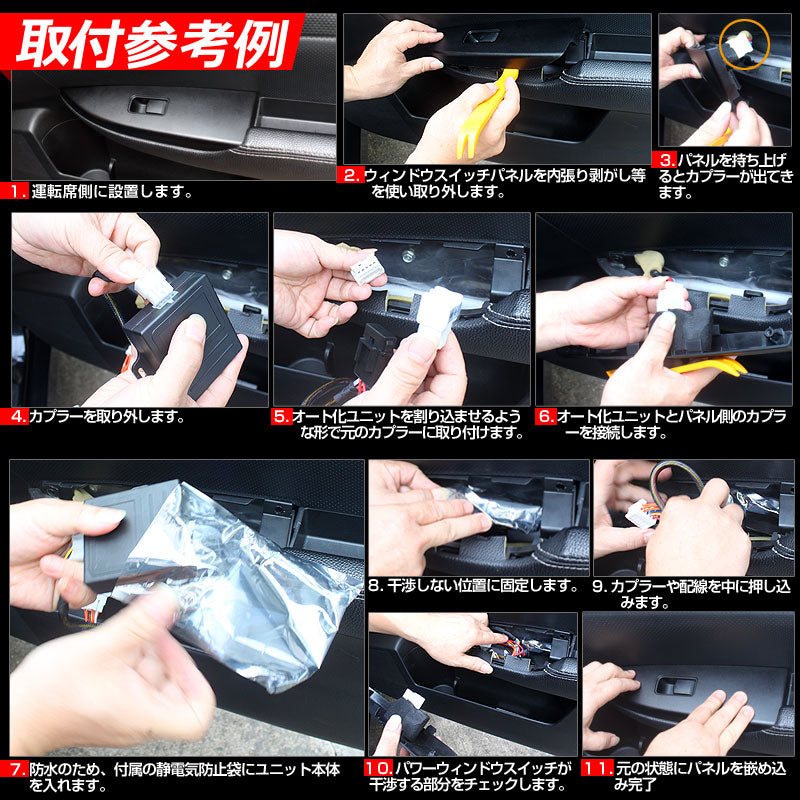 取付参考例

1. 運転席側に設置します。

2. ウィンドウスイッチパネルを内張り剥がし等を使い取り外します。

3. パネルを持ち上げるとカプラーが出てきます。

4. カプラーを取り外します。

5. オート化ユニットを割り込ませるような形で元のカプラーに取り付けます。

6. オート化ユニットとパネル側のカプラーを接続します。

7. 防水のため、付属の静電気防止袋にユニット本体を入れます。

8. 干渉しない位置に固定します。

9. カプラーや配線を中に押し込みます。

10. パワーウィンドウスイッチが干渉する部分をチェックします。

11. 元の状態にパネルを嵌め込み完了