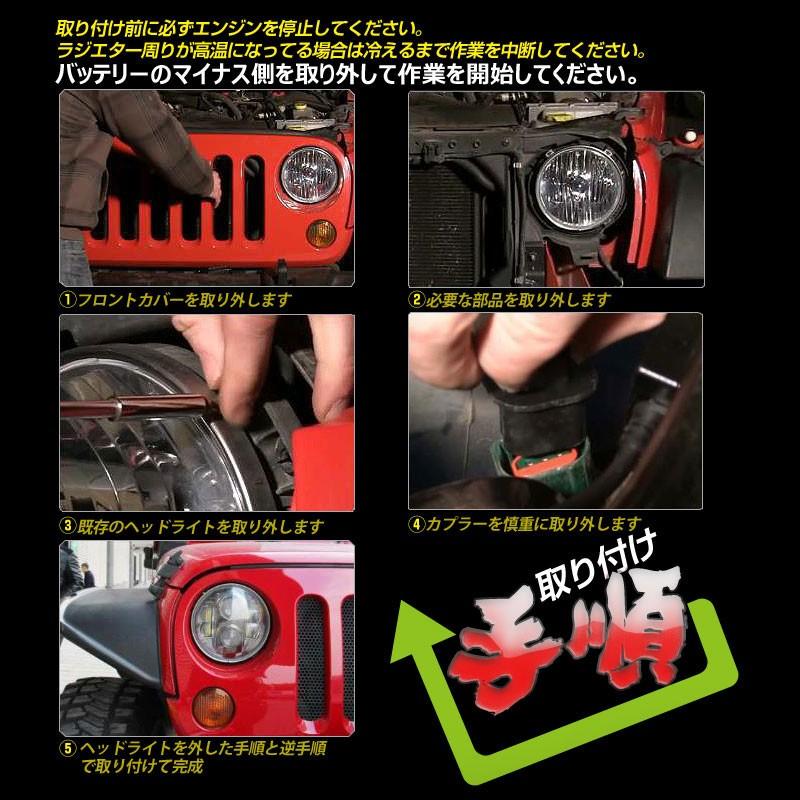 取り付け前に必ずエンジンを停止してください。
ラジエター周りが高温になってる場合は冷えるまで作業を中断してください。
バッテリーのマイナス側を取り外して作業を開始してください。

①フロントカバーを取り外します

②必要な部品を取り外します

③既存のヘッドライトを取り外します

④カプラーを慎重に取り外します

⑤ヘッドライトを外した手順と逆手順で取り付けて完成

取り付け
手順