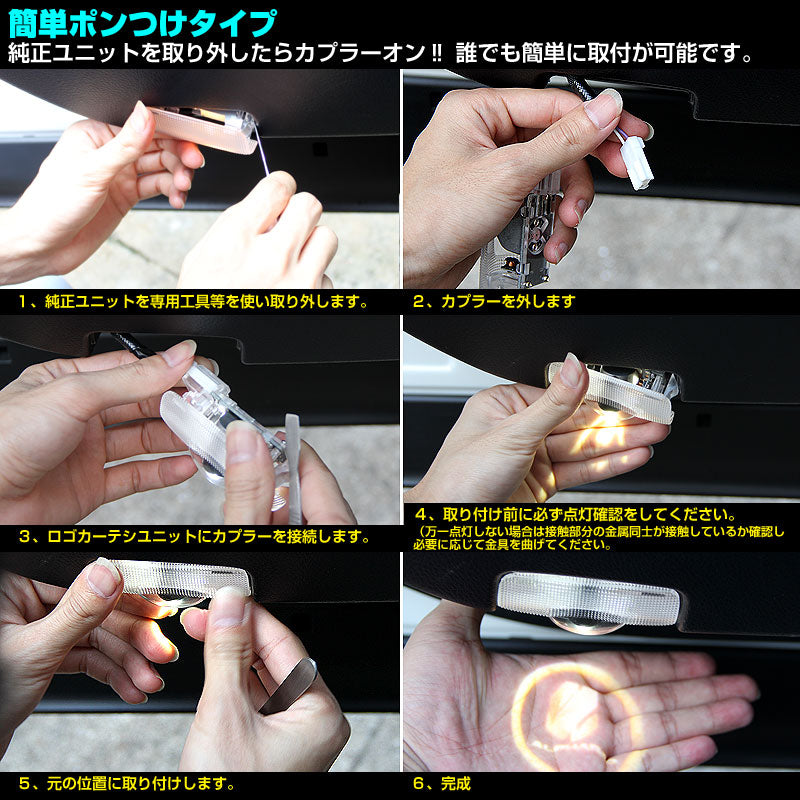 簡単ポンつけタイプ
純正ユニットを取り外したらカプラーオン‼ 誰でも簡単に取付が可能です。

1、純正ユニットを専用工具等を使い取り外します。

2、カプラーを外します

3、ロゴカーテシユニットにカプラーを接続します。

4、取り付け前に必ず点灯確認をしてください。
（万一点灯しない場合は接触部分の金属同士が接触しているか確認し必要に応じて金具を曲げてください。

5、元の位置に取り付けします。

6、完成