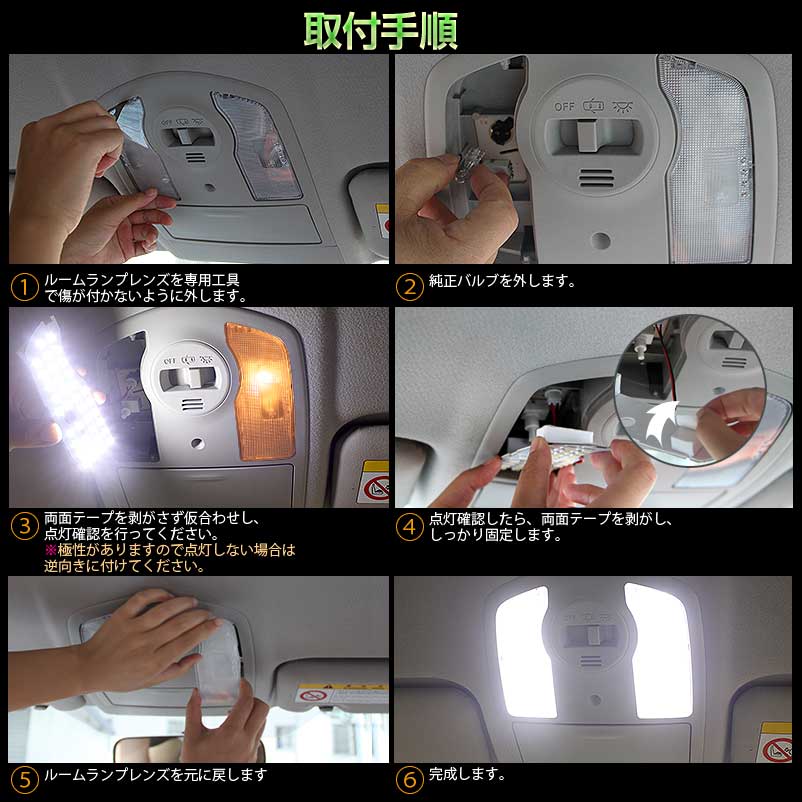 取付手順

OFF

① ルームランプレンズを専用工具で傷が付かないように外します。

② 純正バルブを外します。

③ 両面テープを剥がさず仮合わせし、点灯確認を行ってください。
※極性がありますので点灯しない場合は逆向きに付けてください。

④ 点灯確認したら、両面テープを剥がし、しっかり固定します。

⑤ ルームランプレンズを元に戻します

⑥ 完成します。