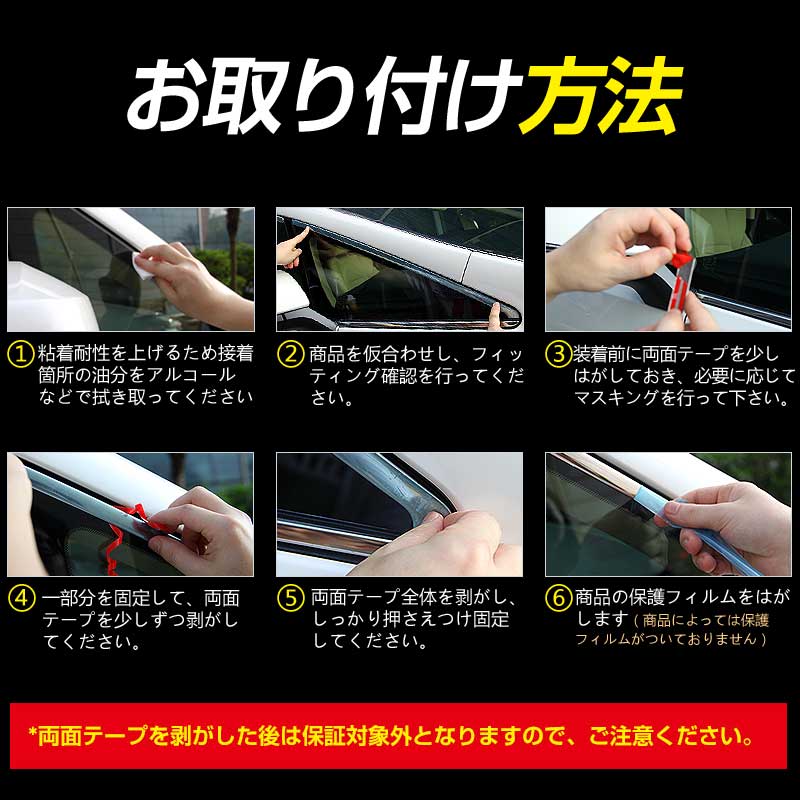 お取り付け方法

①粘着耐性を上げるため接着箇所の油分をアルコールなどで拭き取ってください

②商品を仮合わせし、フィッティング確認を行ってください。

③装着前に両面テープを少しはがしておき、必要に応じてマスキングを行って下さい。

④一部分を固定して、両面テープを少しずつ剥がしてください。

⑤両面テープ全体を剥がし、しっかり押さえつけ固定してください。

⑥商品の保護フィルムをはがします（商品によっては保護フィルムがついておりません）

*両面テープを剥がした後は保証対象外となりますので、ご注意ください。