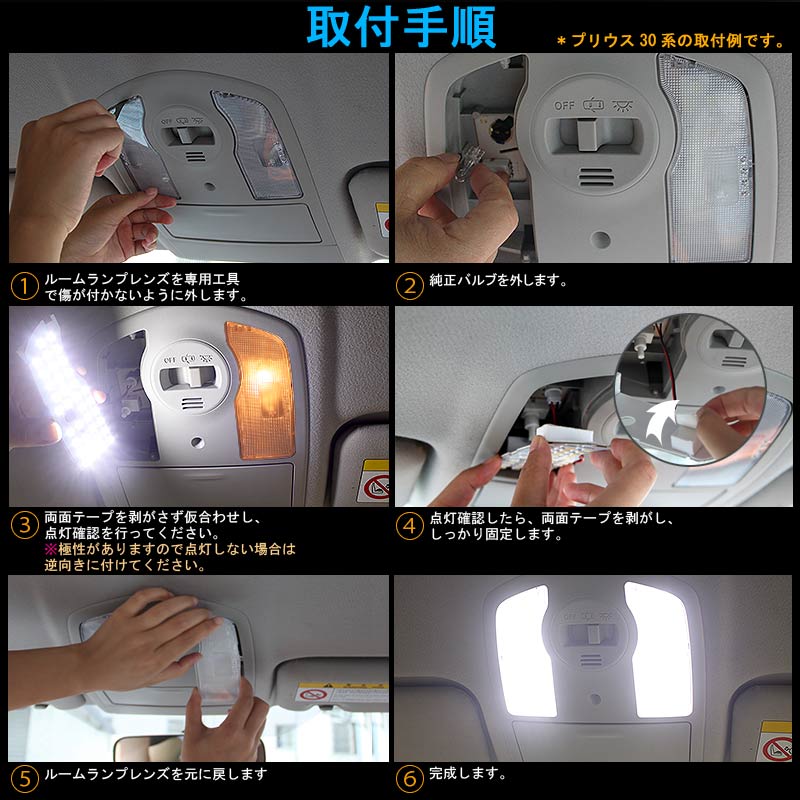 取付手順

＊プリウス 30 系の取付例です。

OFF

① ルームランプレンズを専用工具で傷が付かないように外します。

② 純正バルブを外します。

③ 両面テープを剥がさず仮合わせし、点灯確認を行ってください。
※極性がありますので点灯しない場合は逆向きに付けてください。

④ 点灯確認したら、両面テープを剥がし、しっかり固定します。

⑤ ルームランプレンズを元に戻します

⑥ 完成します。