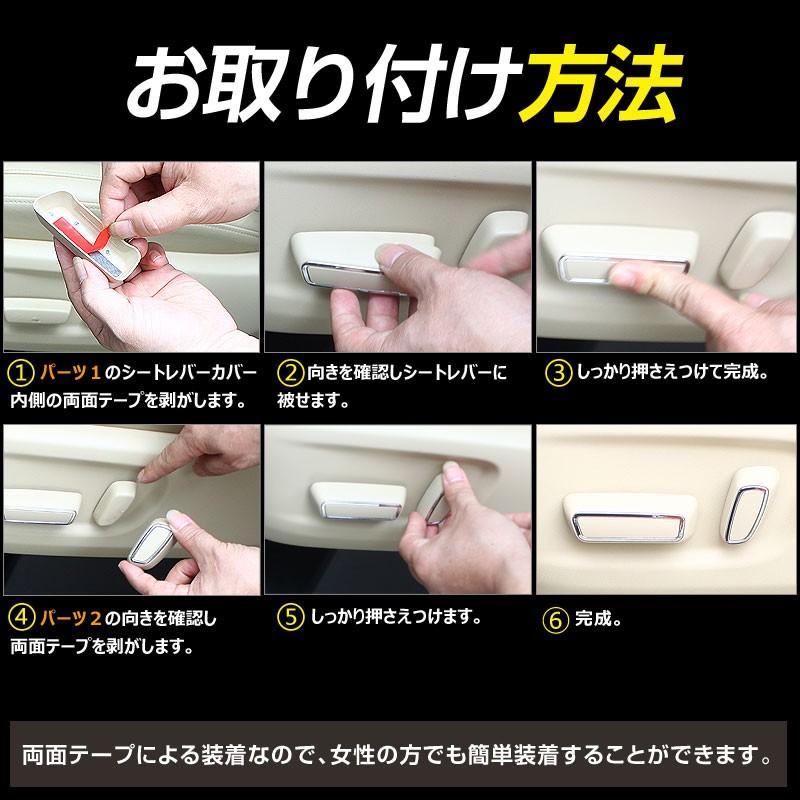 お取り付け方法

① パーツ１のシートレバーカバー内側の両面テープを剥がします。

② 向きを確認しシートレバーに被せます。

③ しっかり押さえつけて完成。

④ パーツ２の向きを確認し両面テープを剥がします。

⑤ しっかり押さえつけます。

⑥ 完成。

両面テープによる装着なので、女性の方でも簡単装着することができます。