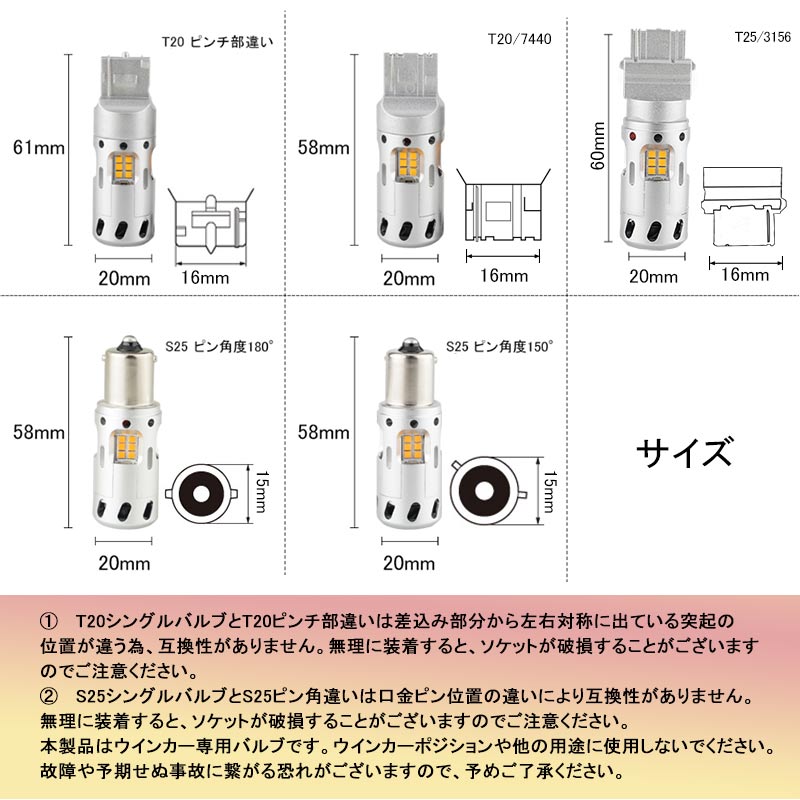 T20 ピンチ部違い

61mm

20mm

16mm

T20/7440

58mm

20mm

16mm

T25/3156

60mm

20mm

16mm

S25 ピン角度180°

58mm

15mm

20mm

S25 ピン角度150°

58mm

15mm

20mm

サイズ

① T20シングルバルブとT20ピンチ部違いは差込み部分から左右対称に出ている突起の位置が違う為、互換性がありません。無理に装着すると、ソケットが破損することがございますのでご注意ください。
② S25シングルバルブとS25ピン角違いは口金ピン位置の違いにより互換性がありません。無理に装着すると、ソケットが破損することがございますのでご注意ください。
本製品はウインカー専用バルブです。ウインカーポジションや他の用途に使用しないでください。故障や予期せぬ事故に繋がる恐れがございますので、予めご了承ください。