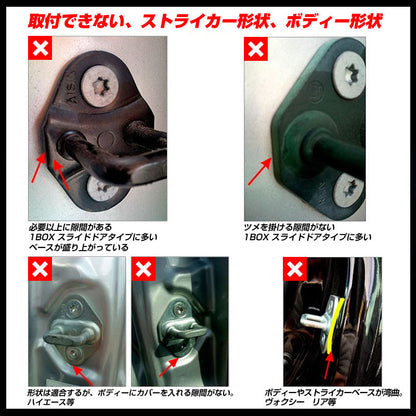 取付できない、ストライカー形状、ボディー形状

AISIN

必要以上に隙間がある
1BOX スライドドアタイプに多い
ベースが盛り上がっている

ツメを掛ける隙間がない
1BOX スライドドアタイプに多い

形状は適合するが、ボディーにカバーを入れる隙間がない。
ハイエース等

ボディーやストライカーベースが湾曲。
ヴォクシー　リア等