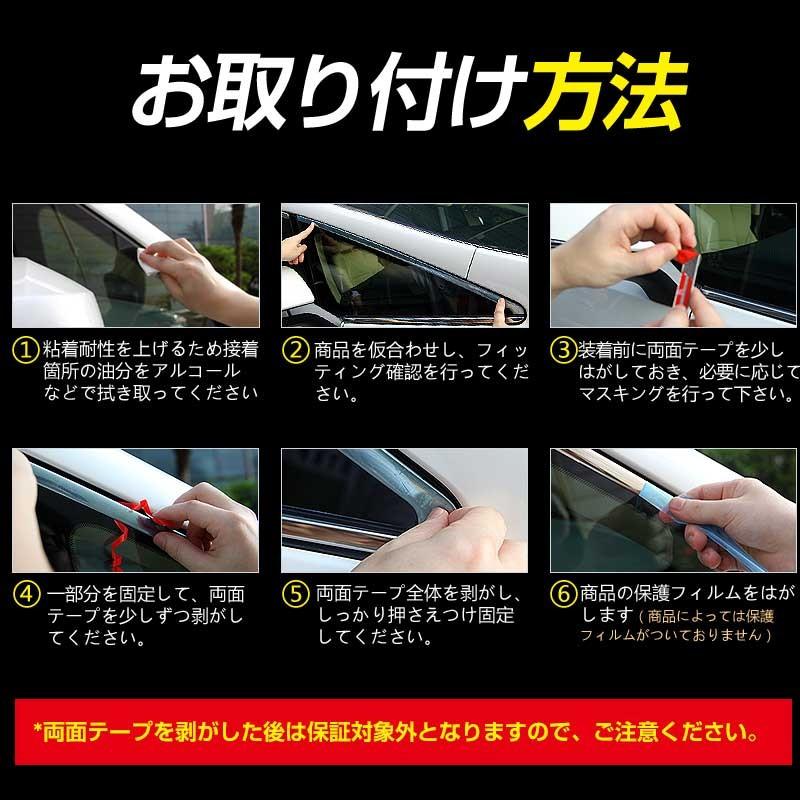 お取り付け方法

①粘着耐性を上げるため接着箇所の油分をアルコールなどで拭き取ってください

②商品を仮合わせし、フィッティング確認を行ってください。

③装着前に両面テープを少しはがしておき、必要に応じてマスキングを行って下さい。

④一部分を固定して、両面テープを少しずつ剥がしてください。

⑤両面テープ全体を剥がし、しっかり押さえつけ固定してください。

⑥商品の保護フィルムをはがします（商品によっては保護フィルムがついておりません）

*両面テープを剥がした後は保証対象外となりますので、ご注意ください。