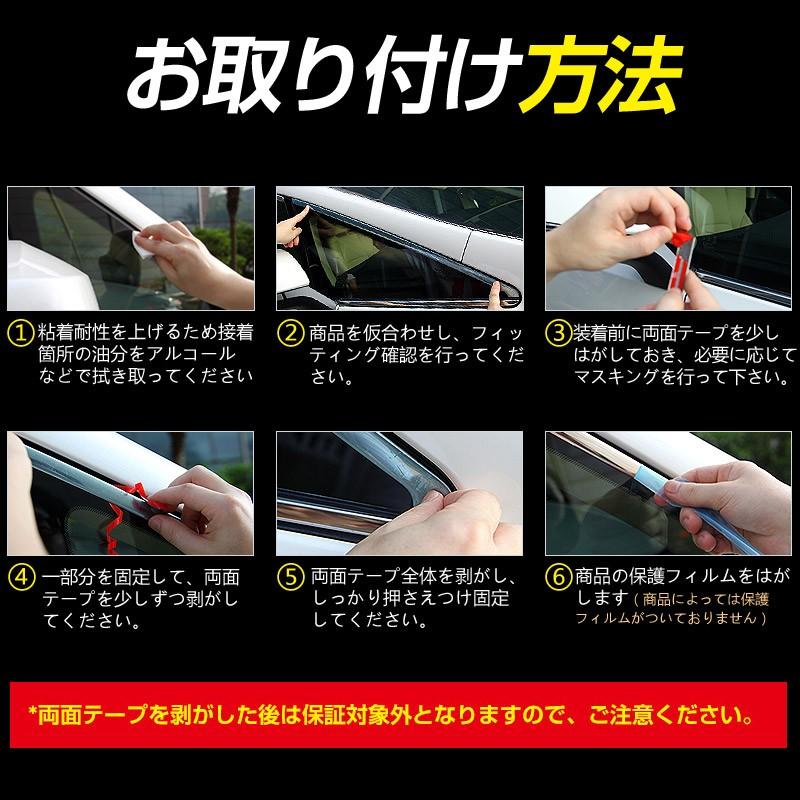 お取り付け方法

①粘着耐性を上げるため接着箇所の油分をアルコールなどで拭き取ってください

②商品を仮合わせし、フィッティング確認を行ってください。

③装着前に両面テープを少しはがしておき、必要に応じてマスキングを行って下さい。

④一部分を固定して、両面テープを少しずつ剥がしてください。

⑤両面テープ全体を剥がし、しっかり押さえつけ固定してください。

⑥商品の保護フィルムをはがします（商品によっては保護フィルムがついておりません）

*両面テープを剥がした後は保証対象外となりますので、ご注意ください。