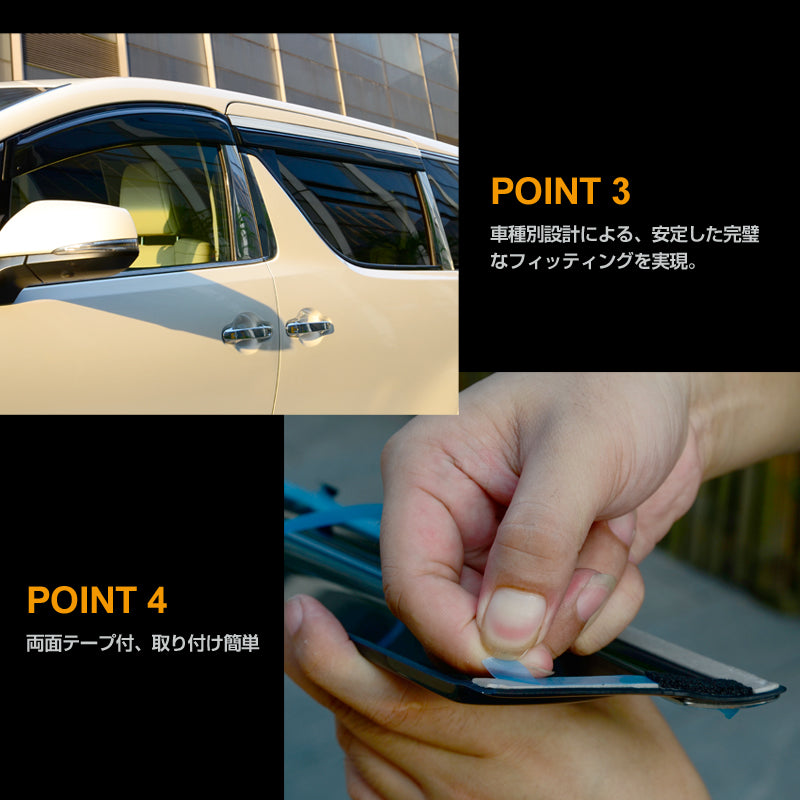 POINT 3

車種別設計による、安定した完璧なフィッティングを実現。

POINT 4

両面テープ付、取り付け簡単