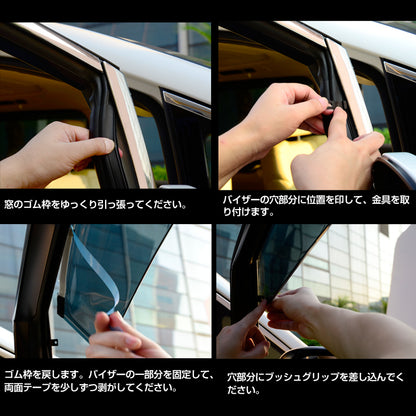 窓のゴム枠をゆっくり引っ張ってください。

バイザーの穴部分に位置を印して、金具を取り付けます。

ゴム枠を戻します。バイザーの一部分を固定して、両面テープを少しずつ剥がしてください。

穴部分にプッシュグリップを差し込んでください。