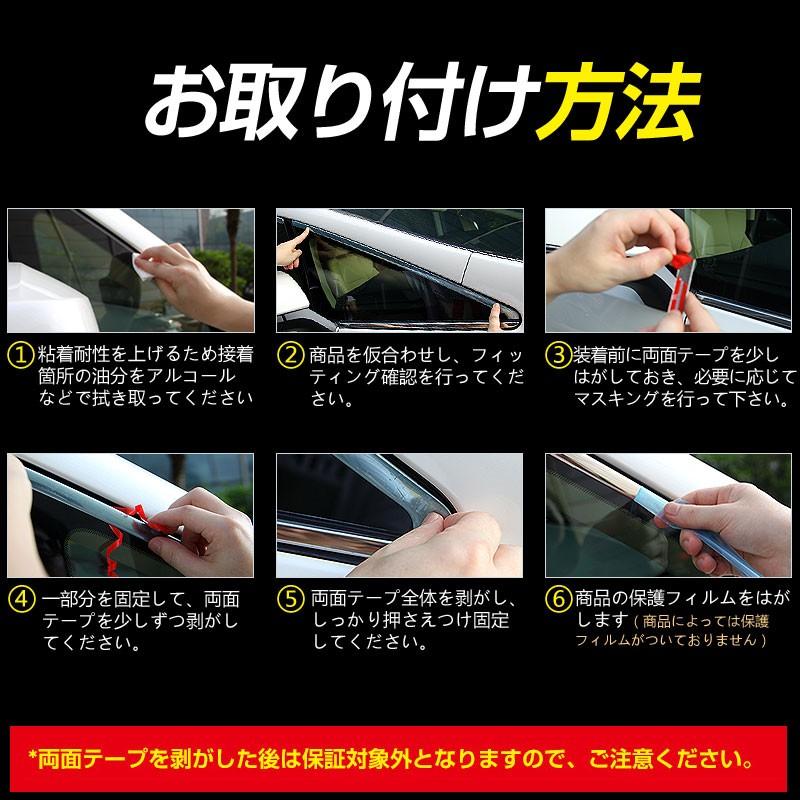 お取り付け方法

①粘着耐性を上げるため接着箇所の油分をアルコールなどで拭き取ってください

②商品を仮合わせし、フィッティング確認を行ってください。

③装着前に両面テープを少しはがしておき、必要に応じてマスキングを行って下さい。

④一部分を固定して、両面テープを少しずつ剥がしてください。

⑤両面テープ全体を剥がし、しっかり押さえつけ固定してください。

⑥商品の保護フィルムをはがします（商品によっては保護フィルムがついておりません）

*両面テープを剥がした後は保証対象外となりますので、ご注意ください。