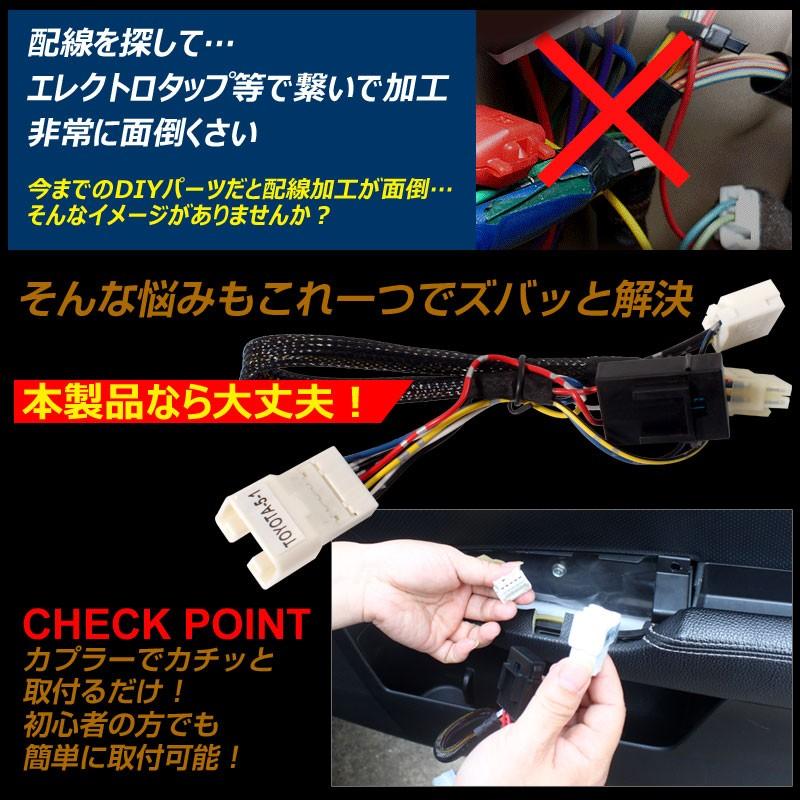 配線を探して…
エレクトロタップ等で繋いで加工
非常に面倒くさい

今までのDIYパーツだと配線加工が面倒…
そんなイメージがありませんか？

そんな悩みもこれ一つでズバッと解決

本製品なら大丈夫！

TOYOTA-5-1

CHECK POINT
カプラーでカチッと
取付るだけ！
初心者の方でも
簡単に取付可能！