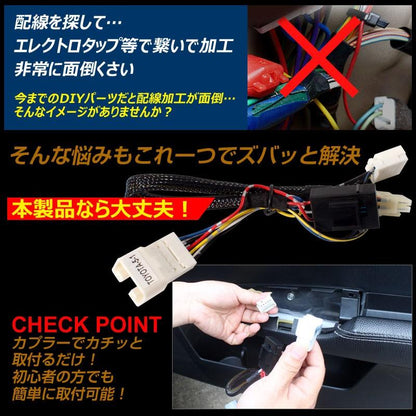 配線を探して…
エレクトロタップ等で繋いで加工
非常に面倒くさい

今までのDIYパーツだと配線加工が面倒…
そんなイメージがありませんか？

そんな悩みもこれ一つでズバッと解決

本製品なら大丈夫！

TOYOTA-5-1

CHECK POINT
カプラーでカチッと
取付るだけ！
初心者の方でも
簡単に取付可能！