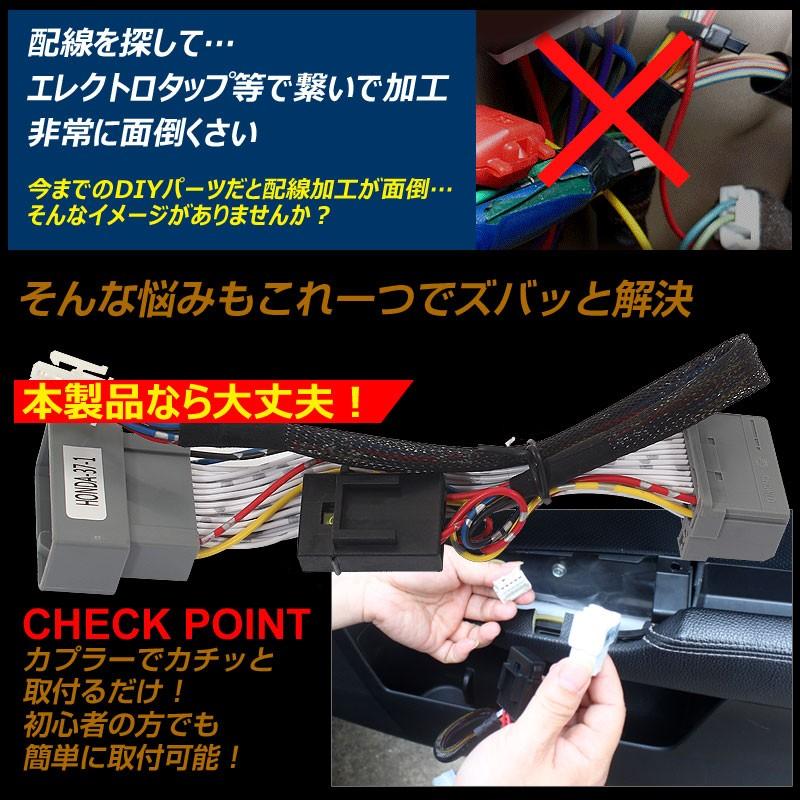 配線を探して…
エレクトロタップ等で繋いで加工
非常に面倒くさい

今までのDIYパーツだと配線加工が面倒…
そんなイメージがありませんか？

そんな悩みもこれ一つでズバッと解決

本製品なら大丈夫！

HONDA-37-1

CHECK POINT
カプラーでカチッと
取付るだけ！
初心者の方でも
簡単に取付可能！