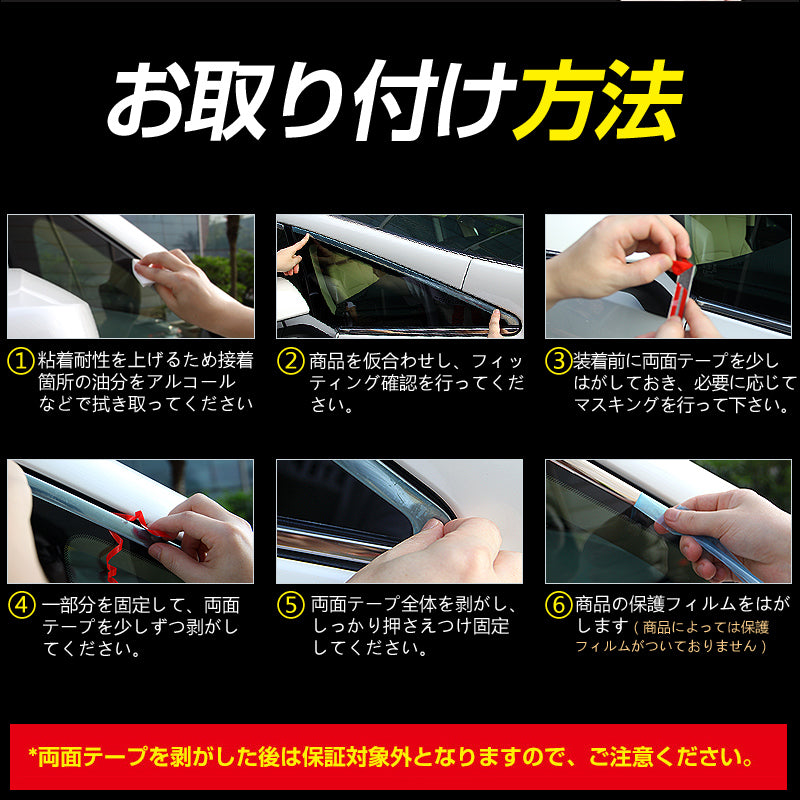 お取り付け方法

①粘着耐性を上げるため接着箇所の油分をアルコールなどで拭き取ってください

②商品を仮合わせし、フィッティング確認を行ってください。

③装着前に両面テープを少しはがしておき、必要に応じてマスキングを行って下さい。

④一部分を固定して、両面テープを少しずつ剥がしてください。

⑤両面テープ全体を剥がし、しっかり押さえつけ固定してください。

⑥商品の保護フィルムをはがします（商品によっては保護フィルムがついておりません）

*両面テープを剥がした後は保証対象外となりますので、ご注意ください。