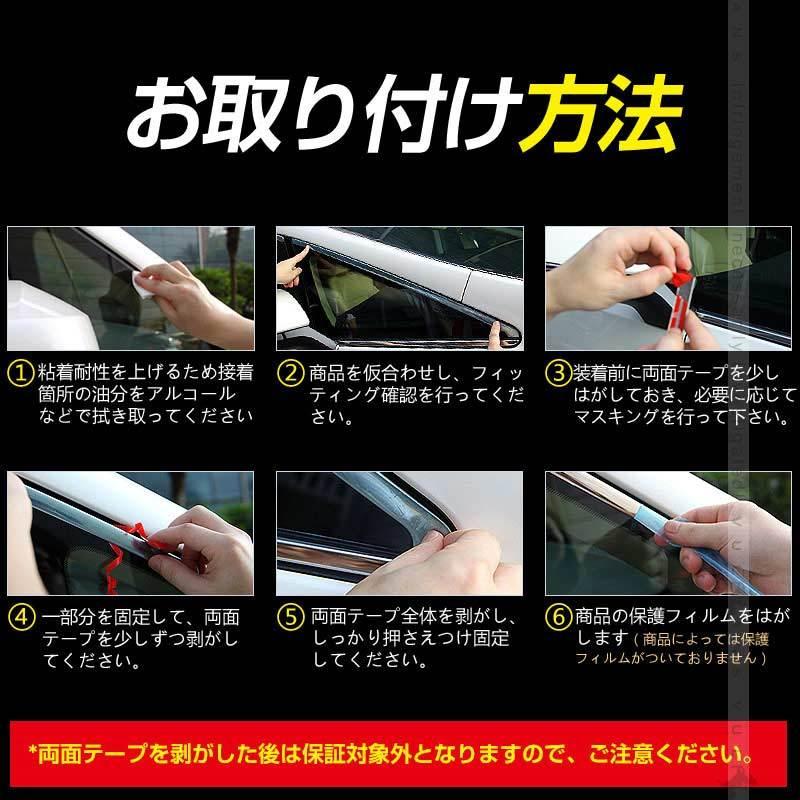 お取り付け方法

①粘着耐性を上げるため接着箇所の油分をアルコールなどで拭き取ってください

②商品を仮合わせし、フィッティング確認を行ってください。

③装着前に両面テープを少しはがしておき、必要に応じてマスキングを行って下さい。

④一部分を固定して、両面テープを少しずつ剥がしてください。

⑤両面テープ全体を剥がし、しっかり押さえつけ固定してください。

⑥商品の保護フィルムをはがします（商品によっては保護フィルムがついておりません）

*両面テープを剥がした後は保証対象外となりますので、ご注意ください。