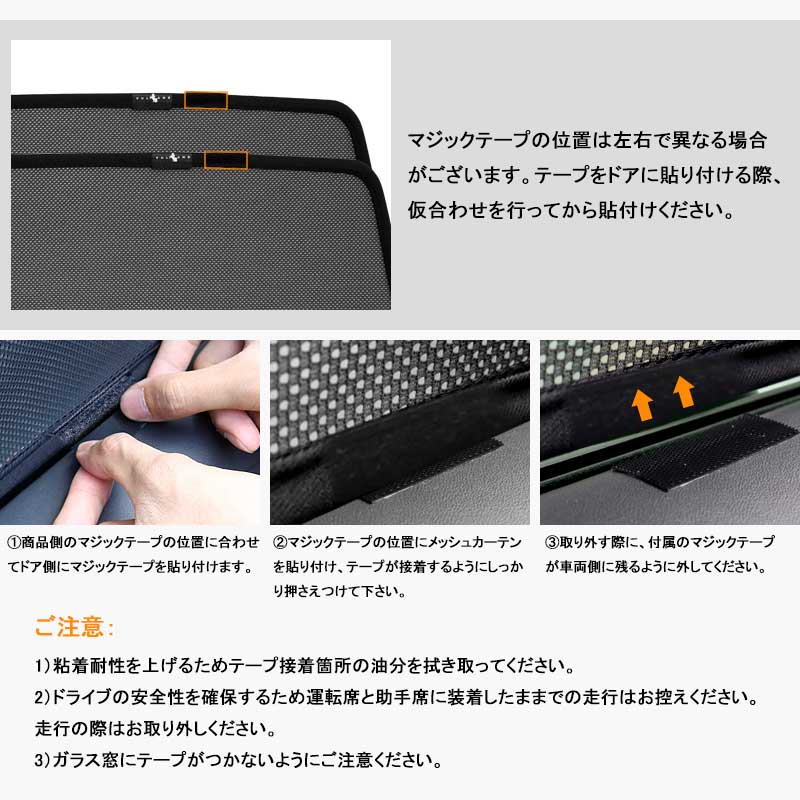 マジックテープの位置は左右で異なる場合がございます。テープをドアに貼り付ける際、仮合わせを行ってから貼付けください。

①商品側のマジックテープの位置に合わせてドア側にマジックテープを貼り付けます。

②マジックテープの位置にメッシュカーテンを貼り付け、テープが接着するようにしっかり押さえつけて下さい。

③取り外す際に、付属のマジックテープが車両側に残るように外してください。

ご注意：

1）粘着耐性を上げるためテープ接着箇所の油分を拭き取ってください。

2）ドライブの安全性を確保するため運転席と助手席に装着したままでの走行はお控えください。走行の際はお取り外しください。

3）ガラス窓にテープがつかないようにご注意ください。