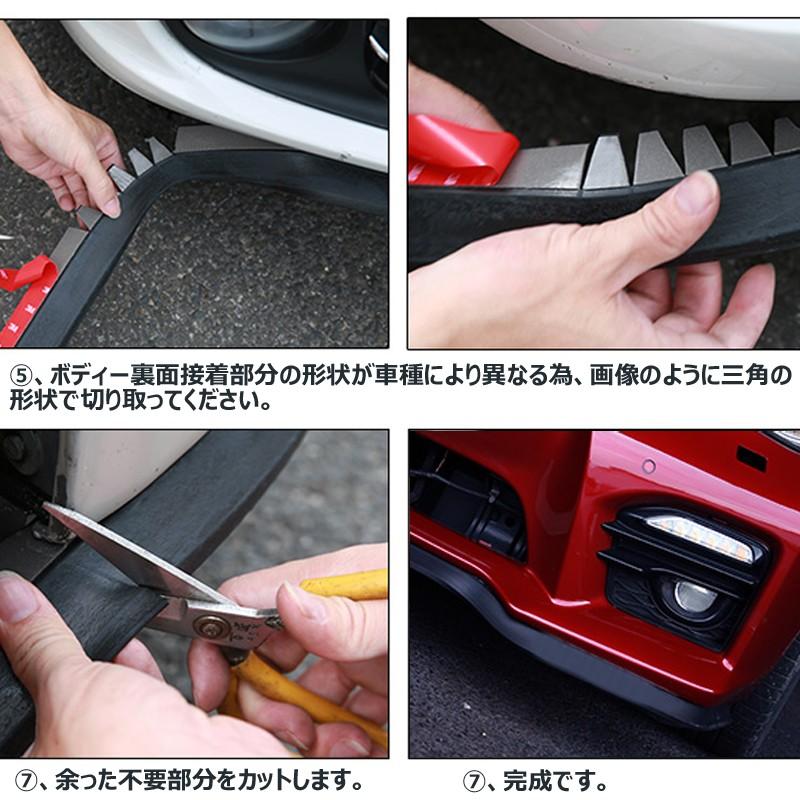 ⑤、ボディー裏面接着部分の形状が車種により異なる為、画像のように三角の形状で切り取ってください。

⑦、余った不要部分をカットします。

⑦、完成です。