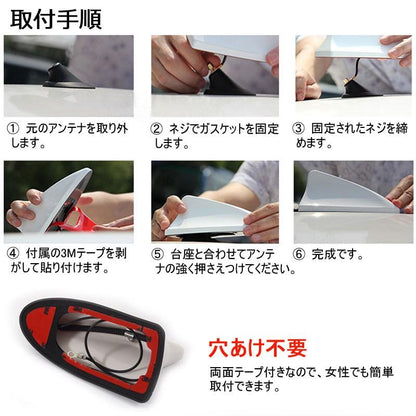 取付手順

① 元のアンテナを取り外します。

② ネジでガスケットを固定します。

③ 固定されたネジを締めます。

④ 付属の3Mテープを剥がして貼り付けます。

⑤ 台座と合わせてアンテナの強く押さえつけてください。

⑥ 完成です。

穴あけ不要

両面テープ付きなので、女性でも簡単取付できます。