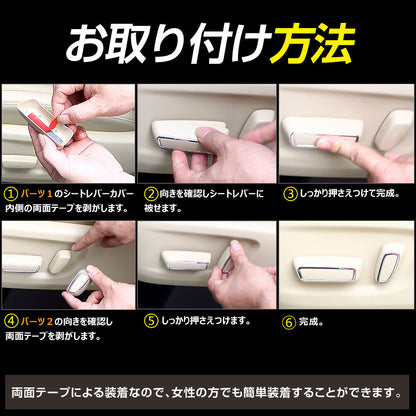 お取り付け方法

① パーツ１のシートレバーカバー内側の両面テープを剥がします。

② 向きを確認しシートレバーに被せます。

③ しっかり押さえつけて完成。

④ パーツ２の向きを確認し両面テープを剥がします。

⑤ しっかり押さえつけます。

⑥ 完成。

両面テープによる装着なので、女性の方でも簡単装着することができます。