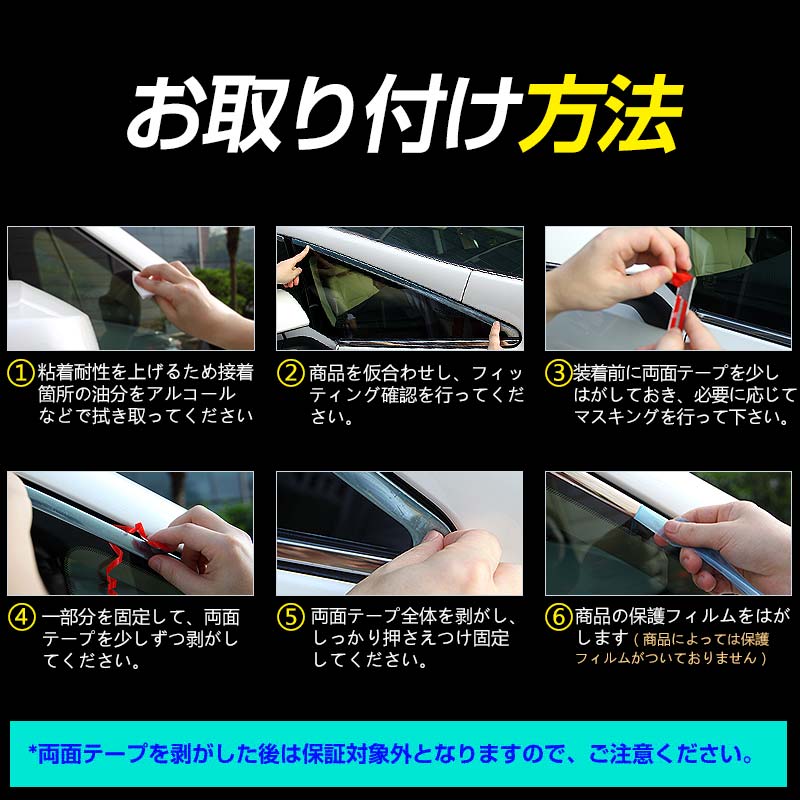 お取り付け方法

①粘着耐性を上げるため接着箇所の油分をアルコールなどで拭き取ってください

②商品を仮合わせし、フィッティング確認を行ってください。

③装着前に両面テープを少しはがしておき、必要に応じてマスキングを行って下さい。

④一部分を固定して、両面テープを少しずつ剥がしてください。

⑤両面テープ全体を剥がし、しっかり押さえつけ固定してください。

⑥商品の保護フィルムをはがします（商品によっては保護フィルムがついておりません）

*両面テープを剥がした後は保証対象外となりますので、ご注意ください。