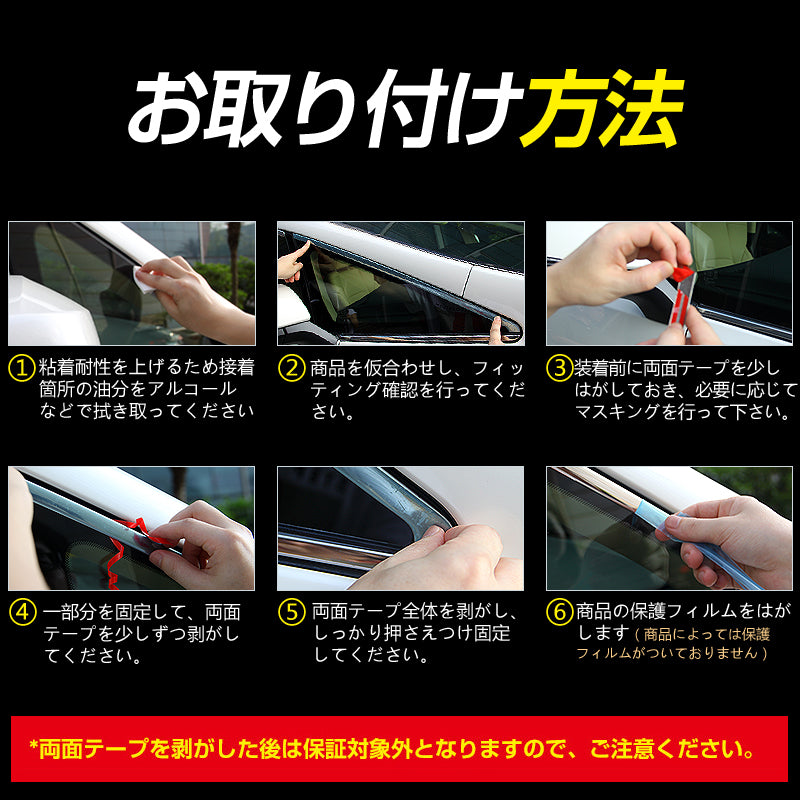 お取り付け方法

①粘着耐性を上げるため接着箇所の油分をアルコールなどで拭き取ってください

②商品を仮合わせし、フィッティング確認を行ってください。

③装着前に両面テープを少しはがしておき、必要に応じてマスキングを行って下さい。

④一部分を固定して、両面テープを少しずつ剥がしてください。

⑤両面テープ全体を剥がし、しっかり押さえつけ固定してください。

⑥商品の保護フィルムをはがします（商品によっては保護フィルムがついておりません）

*両面テープを剥がした後は保証対象外となりますので、ご注意ください。