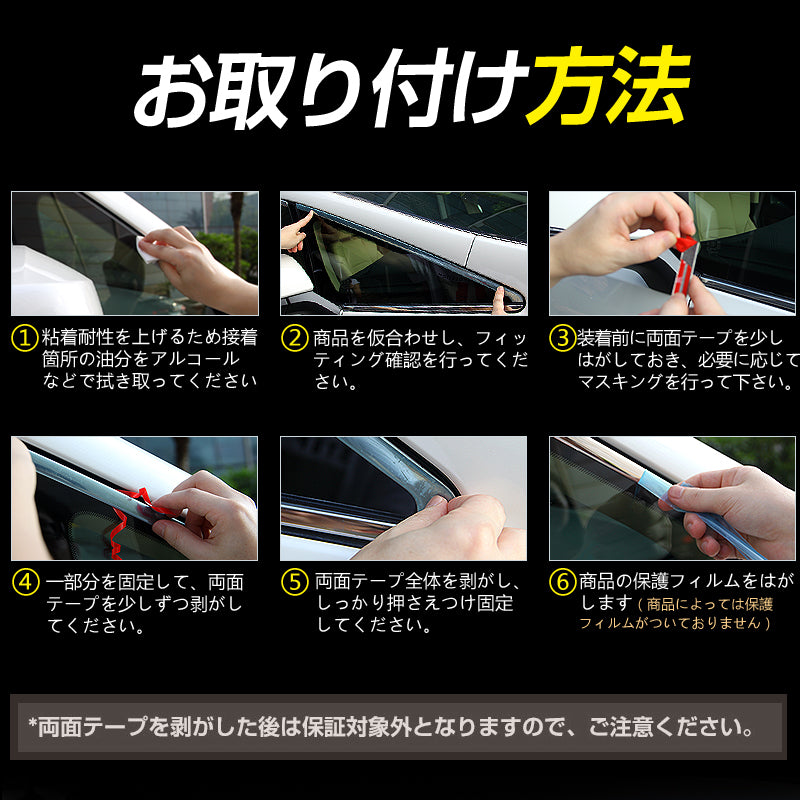 お取り付け方法

①粘着耐性を上げるため接着箇所の油分をアルコールなどで拭き取ってください

②商品を仮合わせし、フィッティング確認を行ってください。

③装着前に両面テープを少しはがしておき、必要に応じてマスキングを行って下さい。

④一部分を固定して、両面テープを少しずつ剥がしてください。

⑤両面テープ全体を剥がし、しっかり押さえつけ固定してください。

⑥商品の保護フィルムをはがします（商品によっては保護フィルムがついておりません）

*両面テープを剥がした後は保証対象外となりますので、ご注意ください。