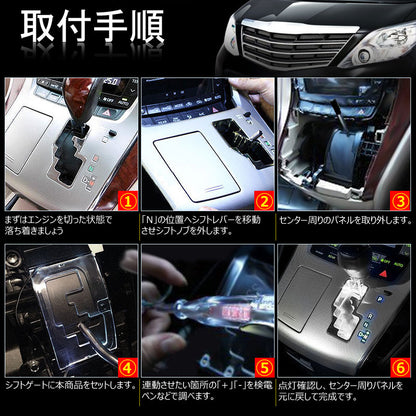 取付手順

①
まずはエンジンを切った状態で落ち着きましょう

②
「N」の位置へシフトレバーを移動させシフトノブを外します。

③
センター周りのパネルを取り外します。

④
シフトゲートに本商品をセットします。

⑤
連動させたい箇所の「＋」「-」を検電ペンなどで調べます。

⑥
点灯確認し、センター周りパネルを元に戻して完成です。