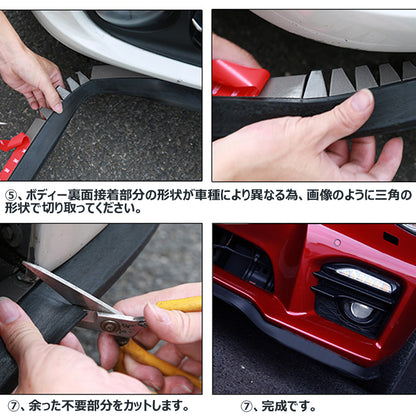 ⑤、ボディー裏面接着部分の形状が車種により異なる為、画像のように三角の形状で切り取ってください。

⑦、余った不要部分をカットします。

⑦、完成です。