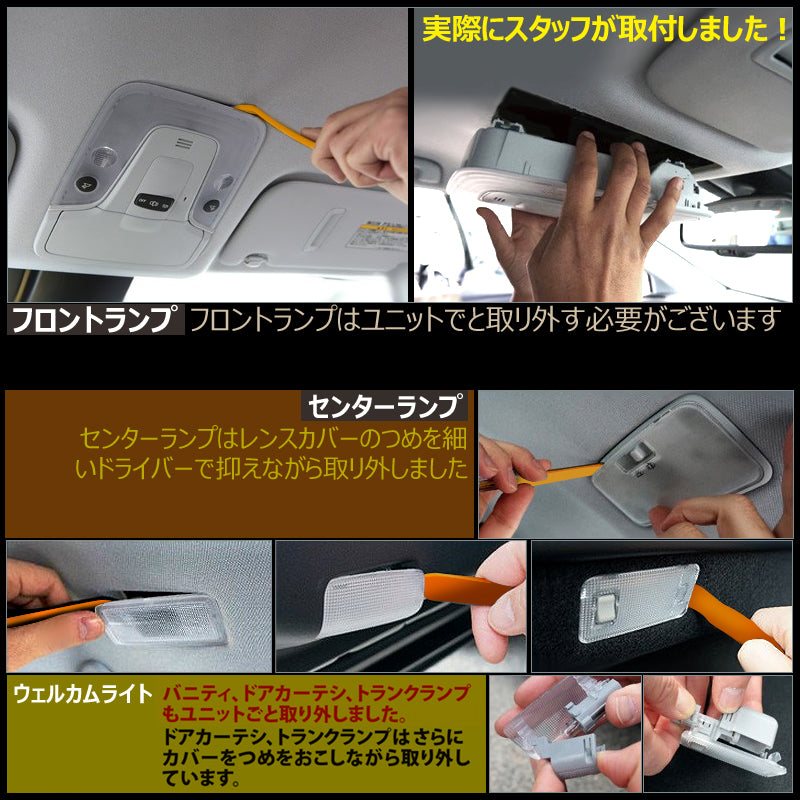 実際にスタッフが取付しました！

フロントランプ　フロントランプはユニットでと取り外す必要がございます

センターランプ

センターランプはレンスカバーのつめを細いドライバーで抑えながら取り外しました

ウェルカムライト

バニティ、ドアカーテシ、トランクランプもユニットごと取り外しました。

ドアカーテシ、トランクランプはさらにカバーをつめをおこしながら取り外しています。