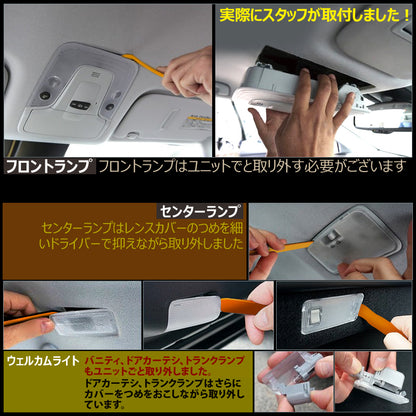 実際にスタッフが取付しました！

フロントランプ　フロントランプはユニットでと取り外す必要がございます

センターランプ

センターランプはレンスカバーのつめを細いドライバーで抑えながら取り外しました

ウェルカムライト

バニティ、ドアカーテシ、トランクランプもユニットごと取り外しました。

ドアカーテシ、トランクランプはさらにカバーをつめをおこしながら取り外しています。