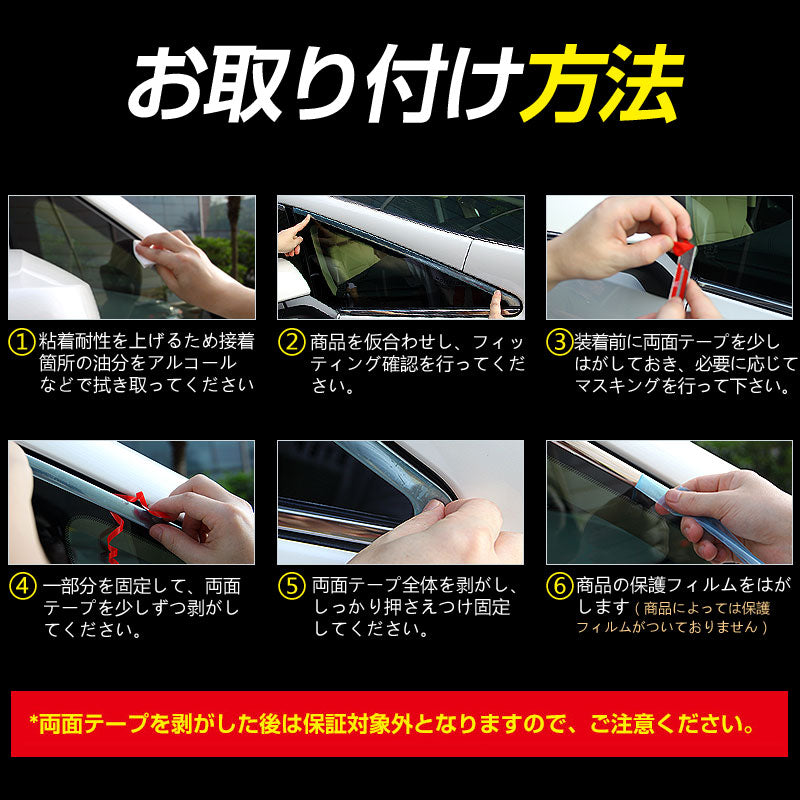 お取り付け方法

① 粘着耐性を上げるため接着箇所の油分をアルコールなどで拭き取ってください

② 商品を仮合わせし、フィッティング確認を行ってください。

③ 装着前に両面テープを少しはがしておき、必要に応じてマスキングを行って下さい。

④ 一部分を固定して、両面テープを少しずつ剥がしてください。

⑤ 両面テープ全体を剥がし、しっかり押さえつけ固定してください。

⑥ 商品の保護フィルムをはがします（商品によっては保護フィルムがついておりません）

*両面テープを剥がした後は保証対象外となりますので、ご注意ください。