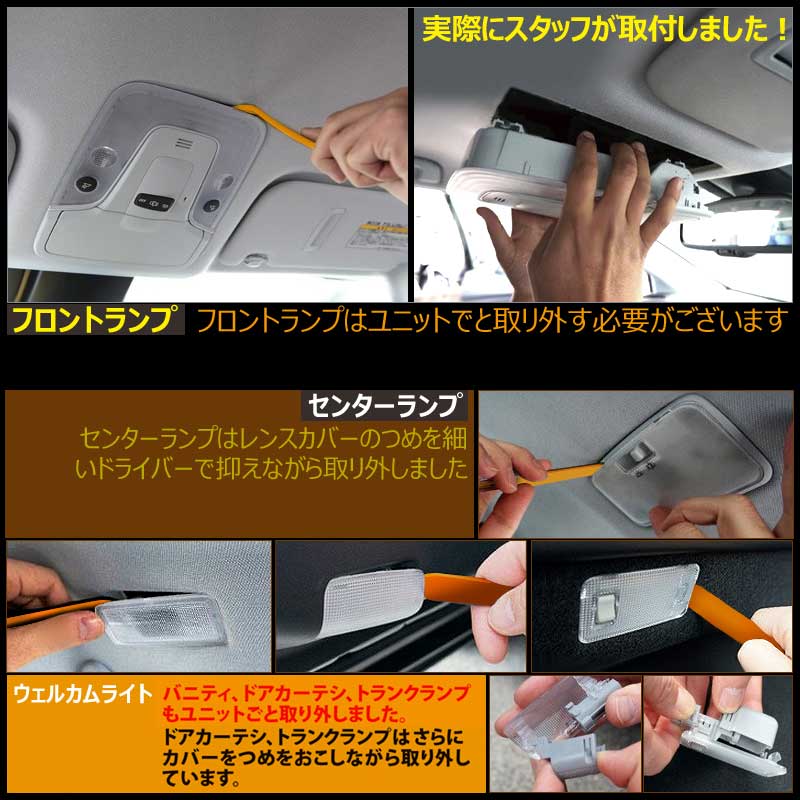 実際にスタッフが取付しました！

フロントランプ フロントランプはユニットでと取り外す必要がございます

センターランプ

センターランプはレンズカバーのつめを細いドライバーで抑えながら取り外しました

ウェルカムライト バニティ、ドアカーテシ、トランクランプもユニットごと取り外しました。
ドアカーテシ、トランクランプはさらにカバーをつめをおこしながら取り外しています。