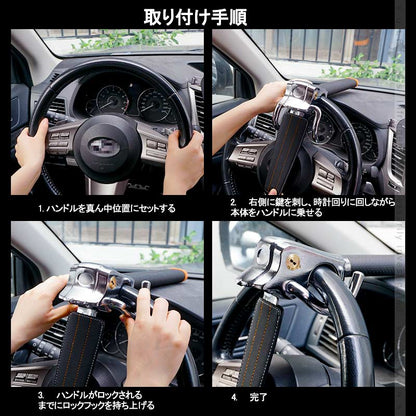 取り付け手順

1. ハンドルを真ん中位置にセットする

2. 右側に鍵を刺し、時計回りに回しながら本体をハンドルに乗せる

3. ハンドルがロックされるまでにロックフックを持ち上げる

4. 完了