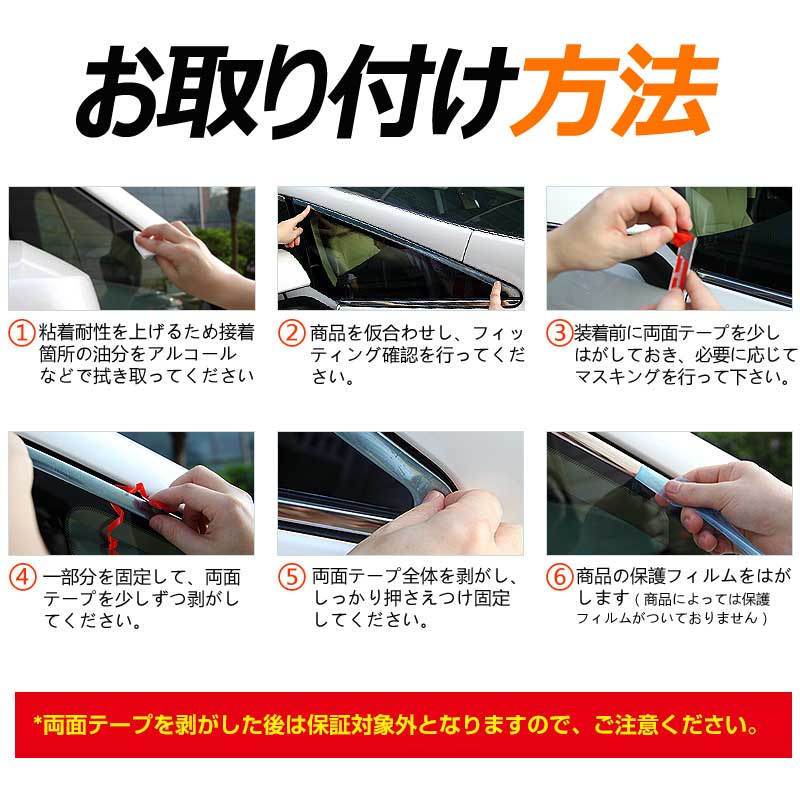 お取り付け方法

①粘着耐性を上げるため接着箇所の油分をアルコールなどで拭き取ってください

②商品を仮合わせし、フィッティング確認を行ってください。

③装着前に両面テープを少しはがしておき、必要に応じてマスキングを行って下さい。

④一部分を固定して、両面テープを少しずつ剥がしてください。

⑤両面テープ全体を剥がし、しっかり押さえつけ固定してください。

⑥商品の保護フィルムをはがします（商品によっては保護フィルムがついておりません）

*両面テープを剥がした後は保証対象外となりますので、ご注意ください。