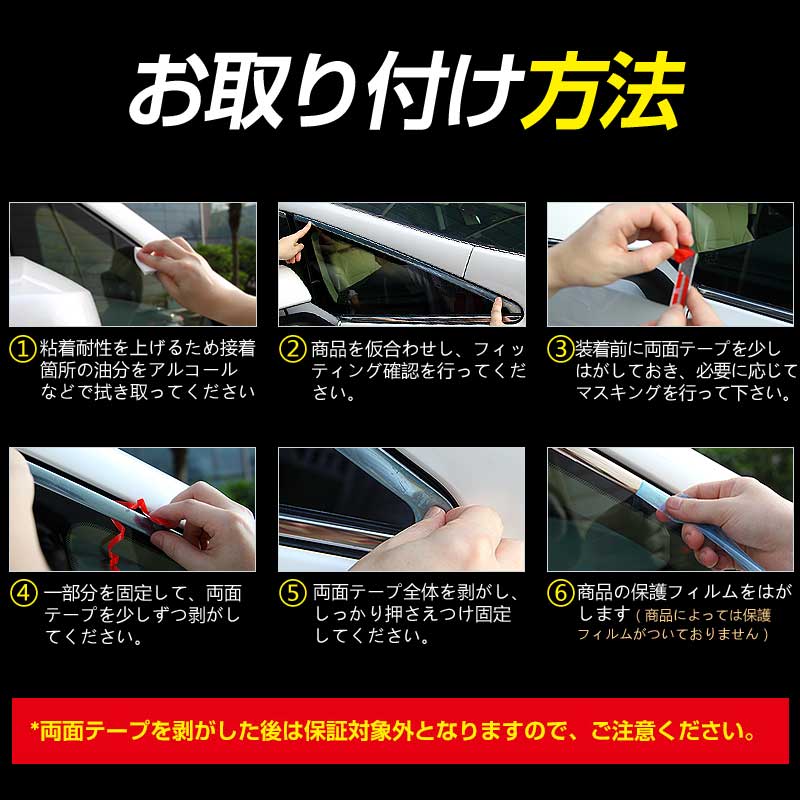 お取り付け方法

①粘着耐性を上げるため接着箇所の油分をアルコールなどで拭き取ってください

②商品を仮合わせし、フィッティング確認を行ってください。

③装着前に両面テープを少しはがしておき、必要に応じてマスキングを行って下さい。

④一部分を固定して、両面テープを少しずつ剥がしてください。

⑤両面テープ全体を剥がし、しっかり押さえつけ固定してください。

⑥商品の保護フィルムをはがします（商品によっては保護フィルムがついておりません）

*両面テープを剥がした後は保証対象外となりますので、ご注意ください。