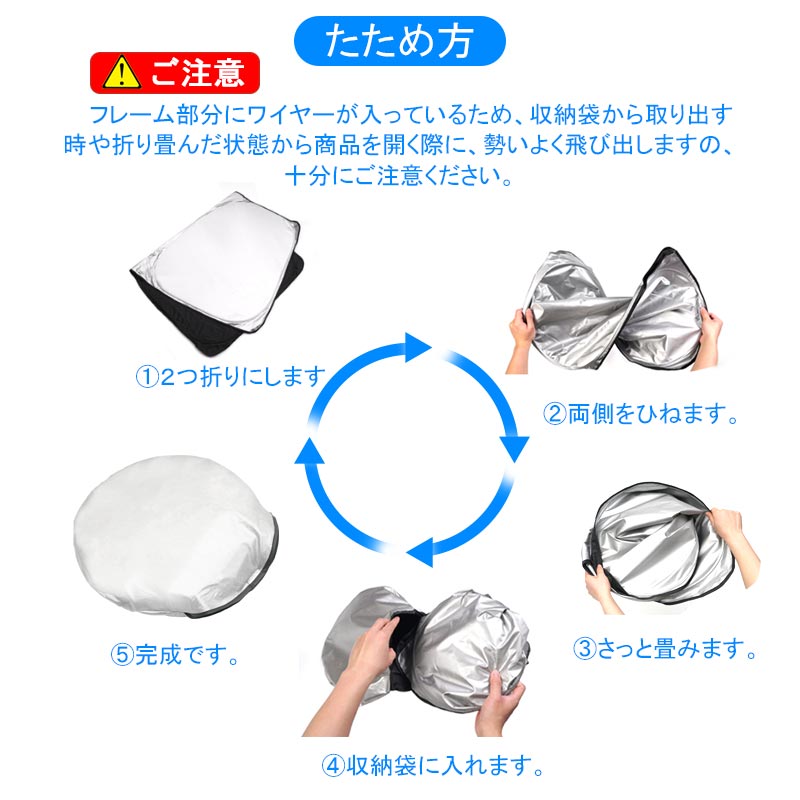 たため方

ご注意

フレーム部分にワイヤーが入っているため、収納袋から取り出す時や折り畳んだ状態から商品を開く際に、勢いよく飛び出しますの、十分にご注意ください。

①2つ折りにします

②両側をひねます。

③さっと畳みます。

④収納袋に入れます。

⑤完成です。