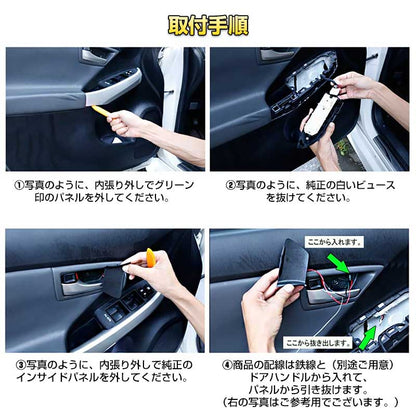 取付手順

①写真のように、内張り外しでグリーン印のパネルを外してください。

②写真のように、純正の白いビュースを抜けてください。

③写真のように、内張り外しで純正のインサイドパネルを外してください。

ここから入れます。

ここから抜き出します。

④商品の配線は鉄線と（別途ご用意）ドアハンドルから入れて、パネルから引き抜けます。（右の写真はご参考用でございます。）