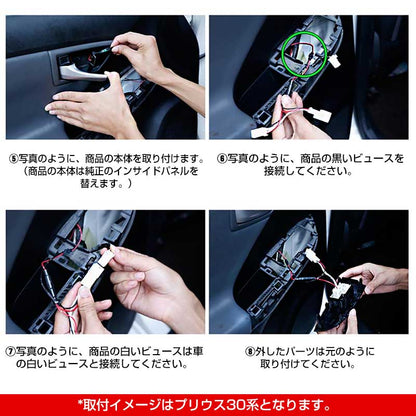 ⑤写真のように、商品の本体を取り付けます。（商品の本体は純正のインサイドパネルを替えます。）

⑥写真のように、商品の黒いビュースを接続してください。

⑦写真のように、商品の白いビュースは車の白いビュースと接続してください。

⑧外したパーツは元のように取り付けてください。

*取付イメージはプリウス30系となります。