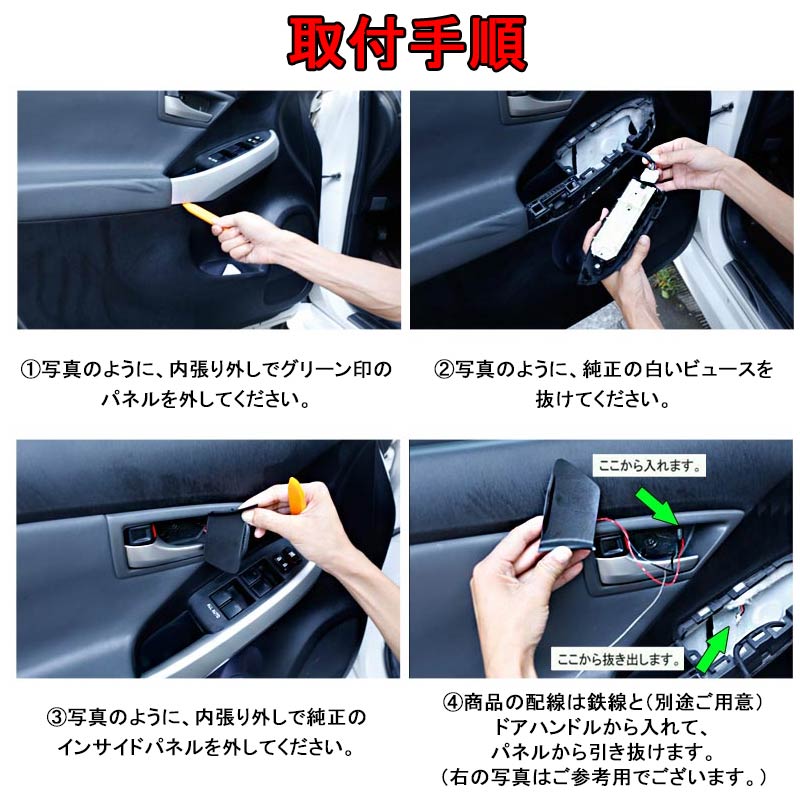 取付手順

①写真のように、内張り外しでグリーン印のパネルを外してください。

②写真のように、純正の白いビュースを抜けてください。

③写真のように、内張り外しで純正のインサイドパネルを外してください。

ここから入れます。

ここから抜き出します。

④商品の配線は鉄線と（別途ご用意）ドアハンドルから入れて、パネルから引き抜けます。（右の写真はご参考用でございます。）