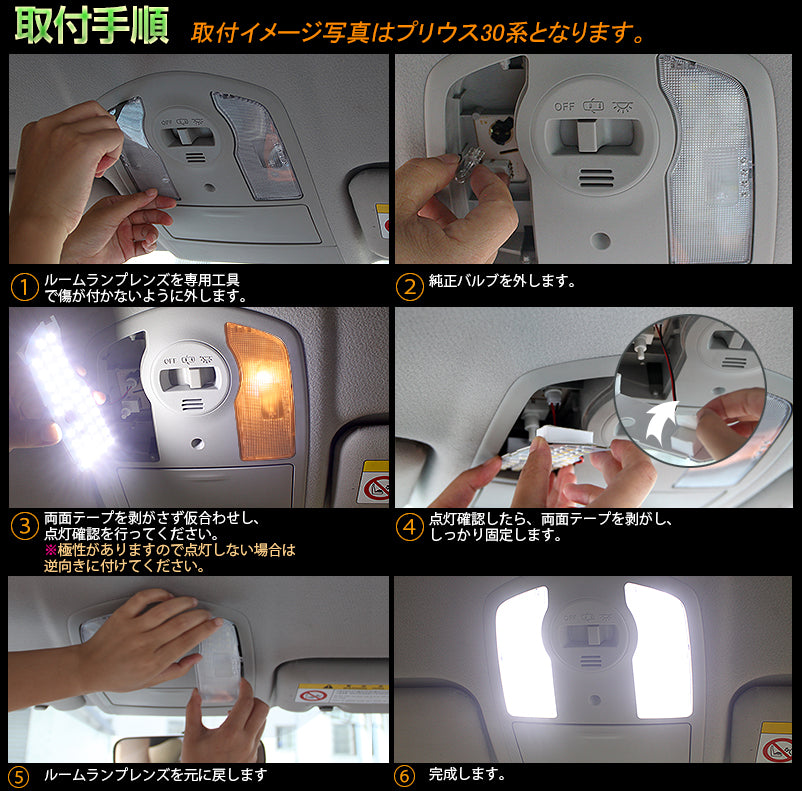 取付手順　取付イメージ写真はプリウス30系となります。

OFF

①ルームランプレンズを専用工具で傷が付かないように外します。

②純正バルブを外します。

③両面テープを剥がさず仮合わせし、点灯確認を行ってください。
※極性がありますので点灯しない場合は逆向きに付けてください。

④点灯確認したら、両面テープを剥がし、しっかり固定します。

⑤ルームランプレンズを元に戻します

⑥完成します。