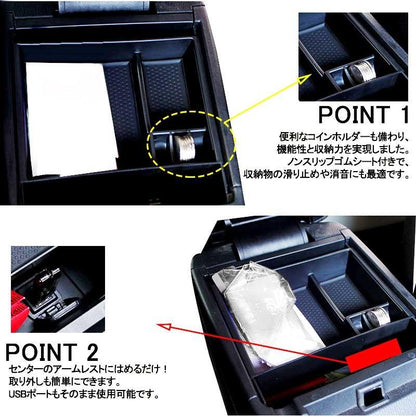 POINT 1

便利なコインホルダーも備わり、
機能性と収納力を実現しました。
ノンスリップゴムシート付きで、
収納物の滑り止めや消音にも最適です。

POINT 2

センターのアームレストにはめるだけ！
取り外しも簡単にできます。
USBポートもそのまま使用可能です。