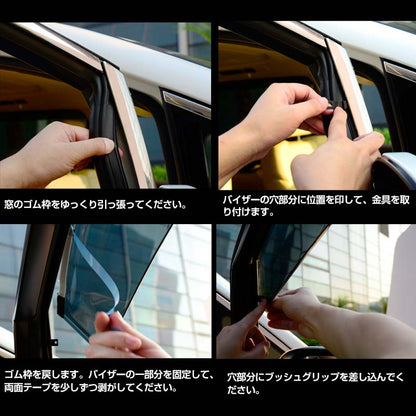 窓のゴム枠をゆっくり引っ張ってください。

バイザーの穴部分に位置を印して、金具を取り付けます。

ゴム枠を戻します。バイザーの一部分を固定して、両面テープを少しずつ剥がしてください。

穴部分にプッシュグリップを差し込んでください。