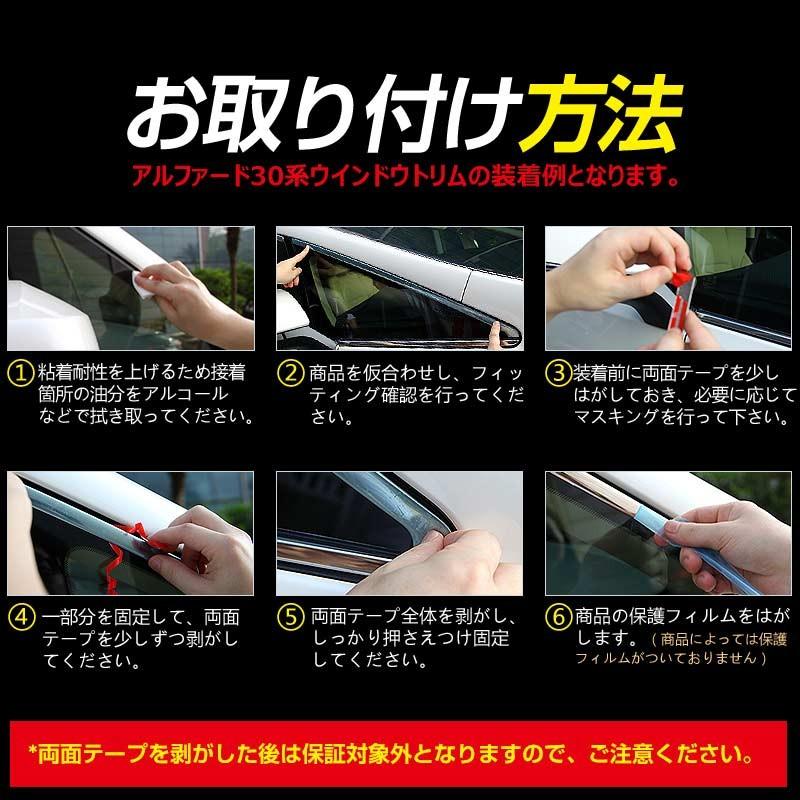 お取り付け方法
アルファード30系ウインドウトリムの装着例となります。

①粘着耐性を上げるため接着箇所の油分をアルコールなどで拭き取ってください。

②商品を仮合わせし、フィッティング確認を行ってください。

③装着前に両面テープを少しはがしておき、必要に応じてマスキングを行って下さい。

④一部分を固定して、両面テープを少しずつ剥がしてください。

⑤両面テープ全体を剥がし、しっかり押さえつけ固定してください。

⑥商品の保護フィルムをはがします。（商品によっては保護フィルムがついておりません）

*両面テープを剥がした後は保証対象外となりますので、ご注意ください。