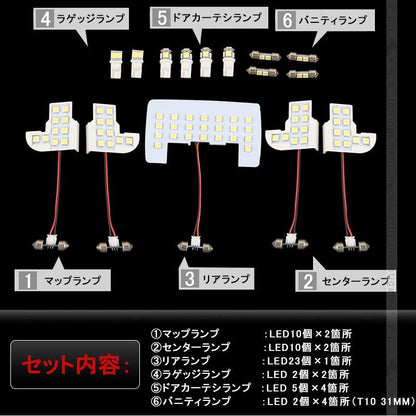 4 ラゲッジランプ

5 ドアカーテシランプ

6 バニティランプ

1 マップランプ

3 リアランプ

2 センターランプ

セット内容：

①マップランプ :LED10個×2箇所
②センターランプ :LED10個×2箇所
③リアランプ :LED23個×1箇所
④ラゲッジランプ :LED 2個×2箇所
⑤ドアカーテシランプ :LED 5個×4箇所
⑥バニティランプ :LED 2個×4箇所（T10 31MM）