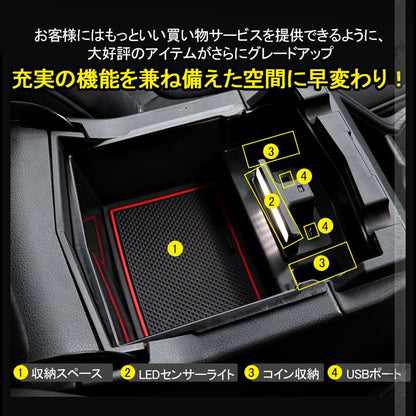 お客様にはもっといい買い物サービスを提供できるように、
大好評のアイテムがさらにグレードアップ

充実の機能を兼ね備えた空間に早変わり！

3

4

2

4

1

3

1 収納スペース 2 LEDセンサーライト 3 コイン収納 4 USBポート