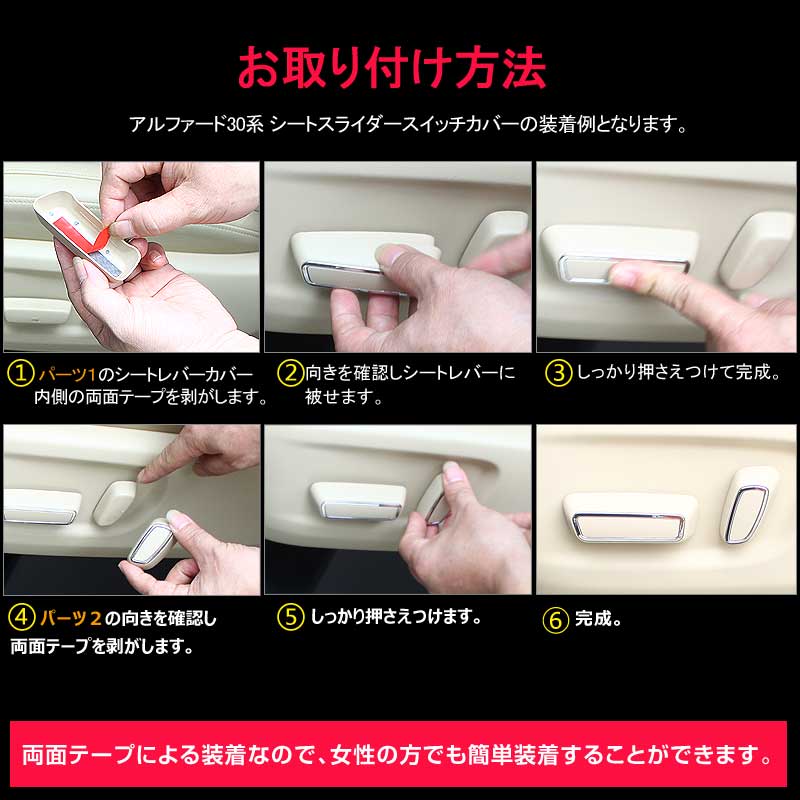 お取り付け方法

アルファード30系 シートスライダースイッチカバーの装着例となります。

① パーツ1のシートレバーカバー内側の両面テープを剥がします。

② 向きを確認しシートレバーに被せます。

③ しっかり押さえつけて完成。

④ パーツ２の向きを確認し両面テープを剥がします。

⑤ しっかり押さえつけます。

⑥ 完成。

両面テープによる装着なので、女性の方でも簡単装着することができます。