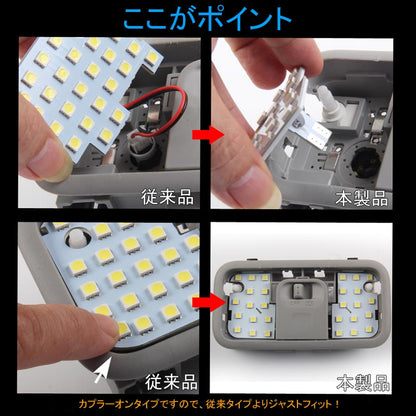 ここがポイント

従来品

本製品

従来品

本製品

カプラーオンタイプですので、従来タイプよりジャストフィット！