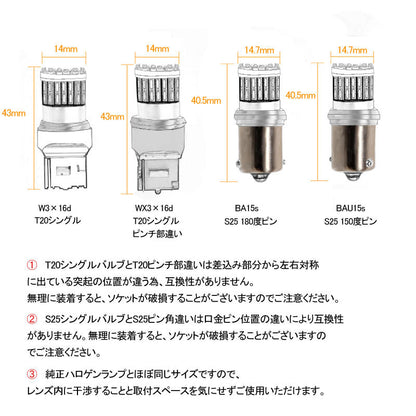 14mm

43mm

W3×16d
T20シングル

14mm

43mm

WX3×16d
T20シングル
ピンチ部違い

14.7mm

40.5mm

BA15s
S25 180度ピン

14.7mm

40.5mm

BAU15s
S25 150度ピン

① T20シングルバルブとT20ピンチ部違いは差込み部分から左右対称に出ている突起の位置が違う為、互換性がありません。
無理に装着すると、ソケットが破損することがございますのでご注意ください。

② S25シングルバルブとS25ピン角違いは口金ピン位置の違いにより互換性がありません。無理に装着すると、ソケットが破損することがございますのでご注意ください。

③ 純正ハロゲンランプとほぼ同じサイズですので、
レンズ内に干渉することと取付スペースを気にせずご使用いただけます。