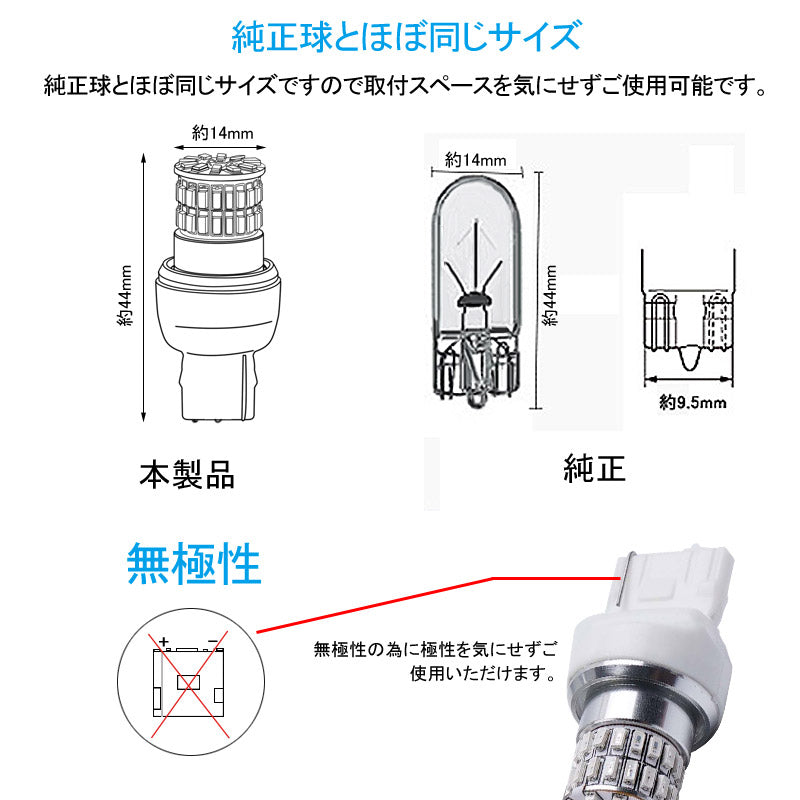 純正球とほぼ同じサイズ

純正球とほぼ同じサイズですので取付スペースを気にせずご使用可能です。

約14mm

約44mm

本製品

約14mm

約44mm

約9.5mm

純正

無極性

+ −

無極性の為に極性を気にせずご使用いただけます。